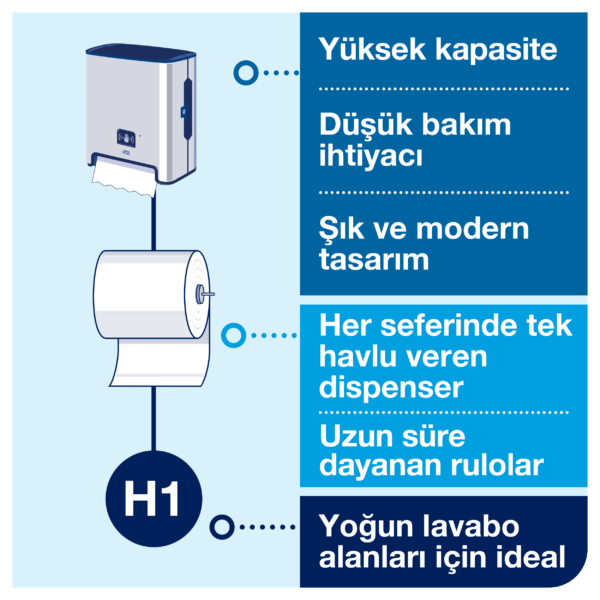 Yüksek kapasite

Düşük bakım ihtiyacı

Şık ve modern tasarım

Her seferinde tek havlu veren dispenser

Uzun süre dayanan rulolar

H1

Yoğun lavabo alanları için ideal